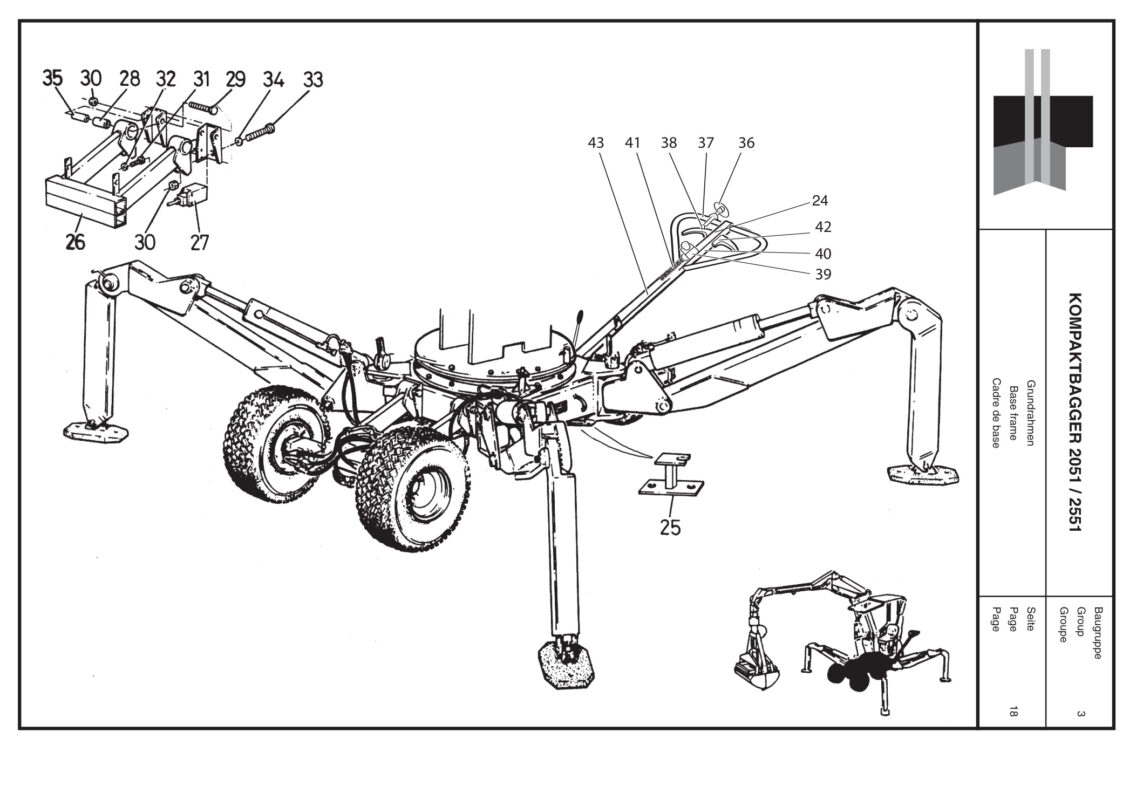 35 30 28 32 31 29 34 33

26 30 27

43 41 38 37 36

24

42

40

39

25

KOMPAKTBAGGER 2051 / 2551

Grundrahmen
Base frame
Cadre de base

Baugruppe
Group
Groupe
3

Seite
Page
Page
18