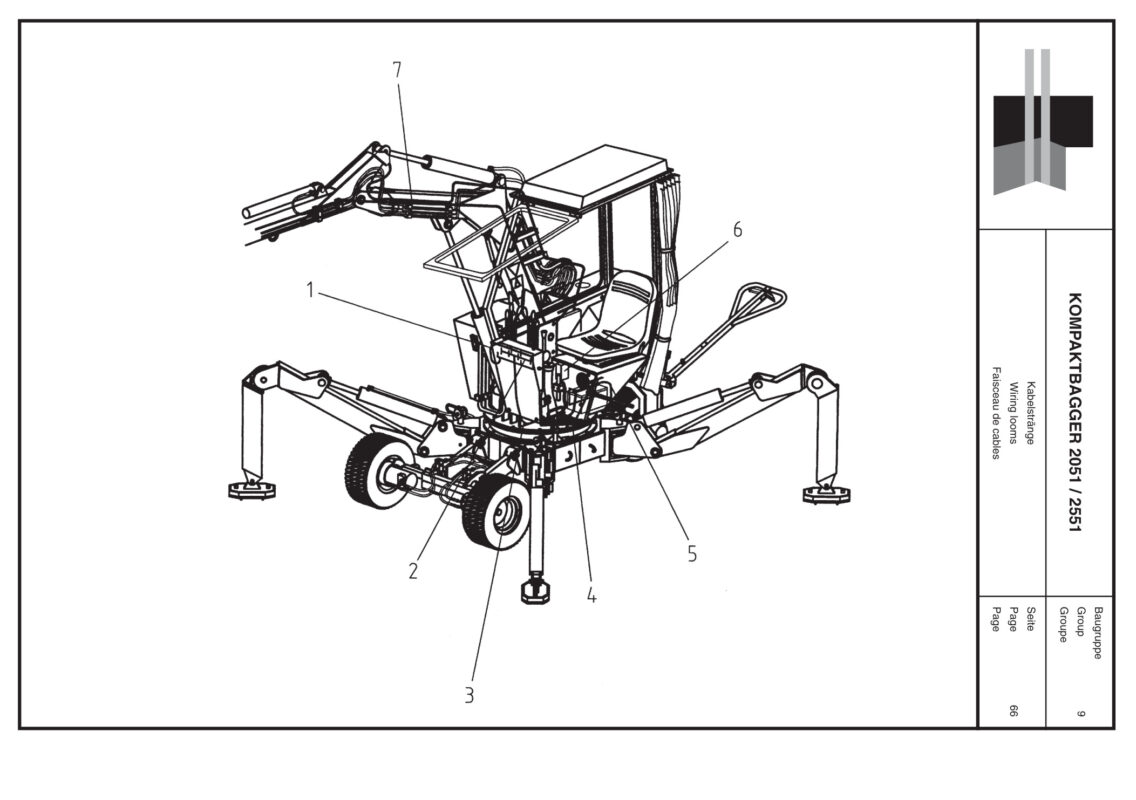 7
6
1
2
3
4
5

KOMPAKTBAGGER 2051 / 2551

Kabelstränge
Wiring looms
Faisceau de cables

Baugruppe
Group
Groupe
9

Seite
Page
Page
66