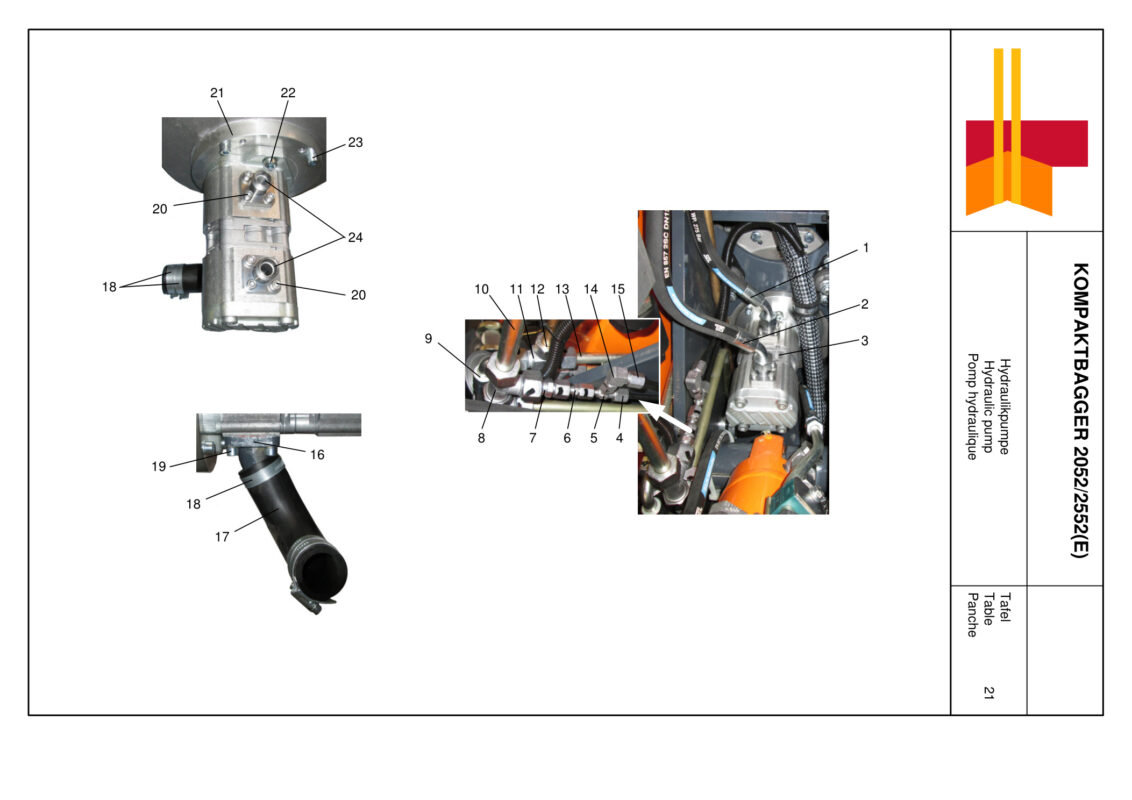 21
22
23
20
24
18
20
19
16
18
17
10
11
12
13
14
15
9
8
7
6
5
4
1
2
3

KOMPAKTBAGGER 2052/2552(E)

Hydraulikpumpe
Hydraulic pump
Pomp hydraulique

Tafel
Table
Panche

21