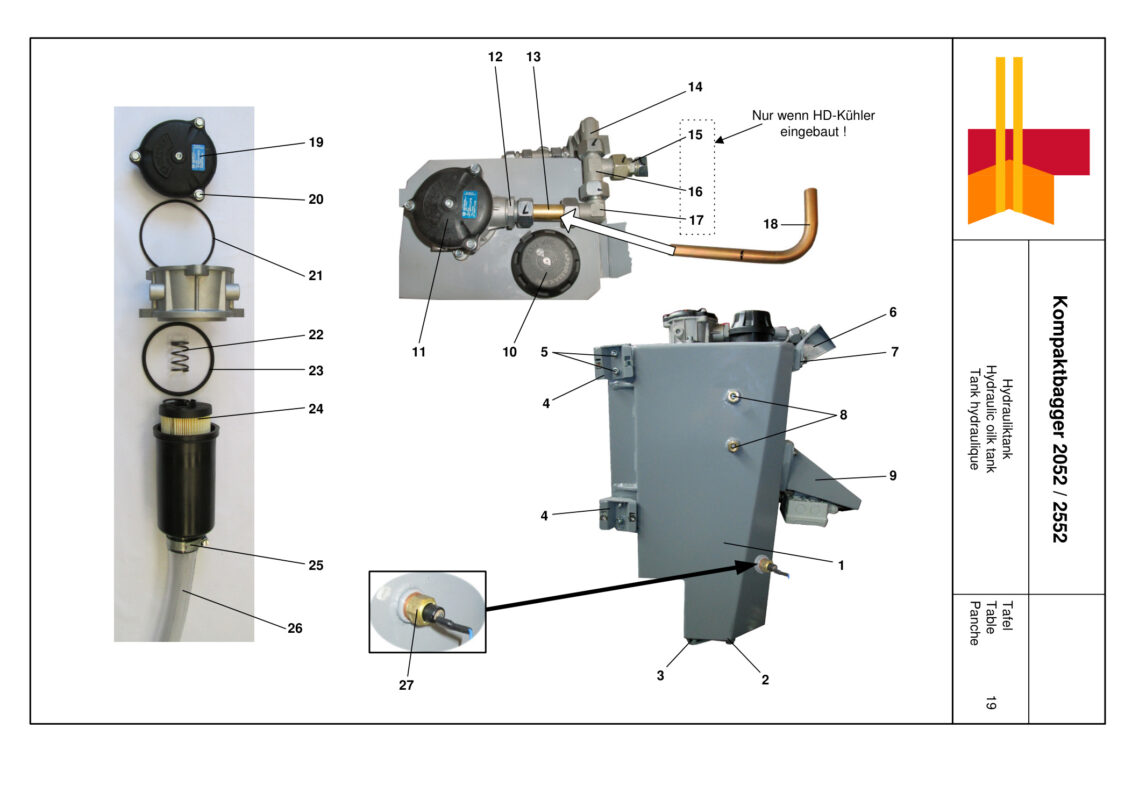 19
20
21
22
23
24
25
26

12
13
14
15
16
17
18
Nur wenn HD-Kühler eingebaut !
11
10

5
4
6
7
8
9
4
1
3
2
27

Kompaktbagger 2052 / 2552
Hydrauliktank
Hydraulic oilk tank
Tank hydraulique

Tafel
Table
Panche
19